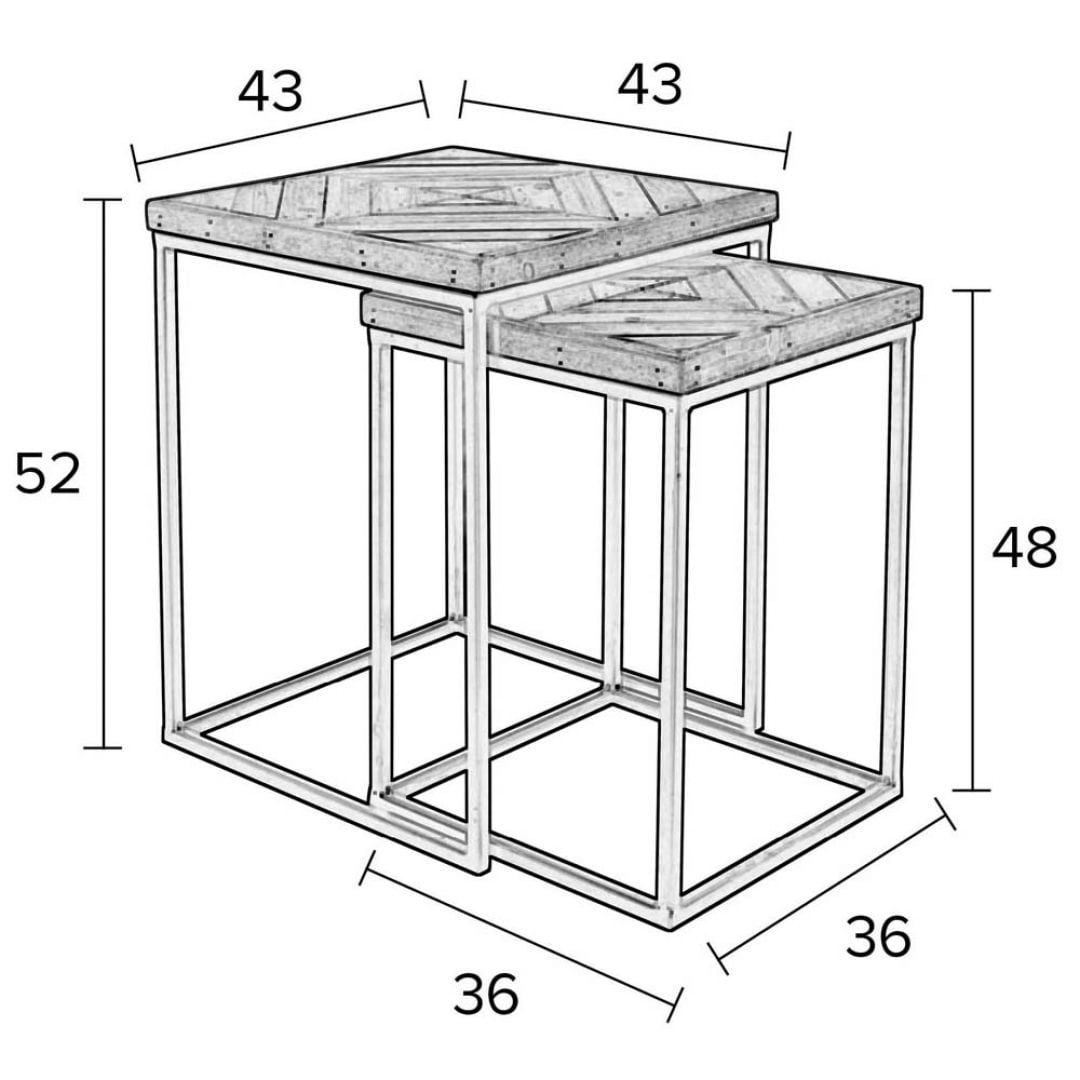 43
43
52
48
36
36